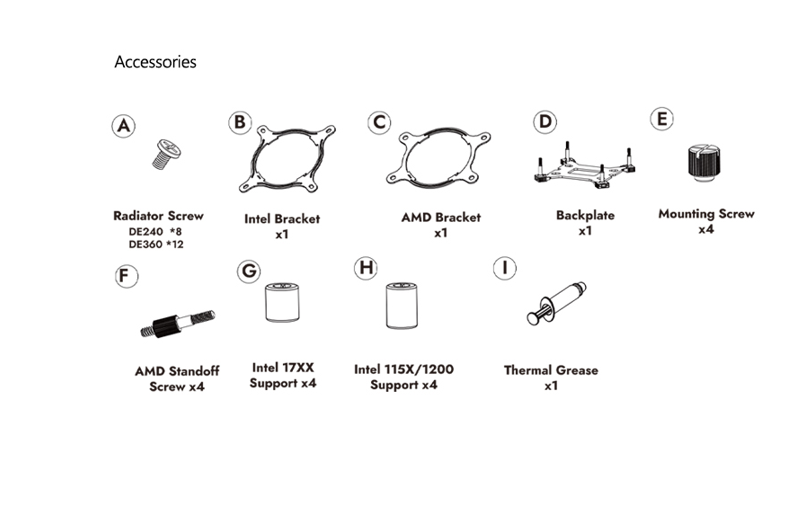 Accessories

A
Radiator Screw
DE240 *8
DE360 *12

B
Intel Bracket
x1

C
AMD Bracket
x1

D
Backplate
x1

E
Mounting Screw
x4

F
AMD Standoff
Screw x4

G
Intel 17XX
Support x4

H
Intel 115X/1200
Support x4

I
Thermal Grease
x1